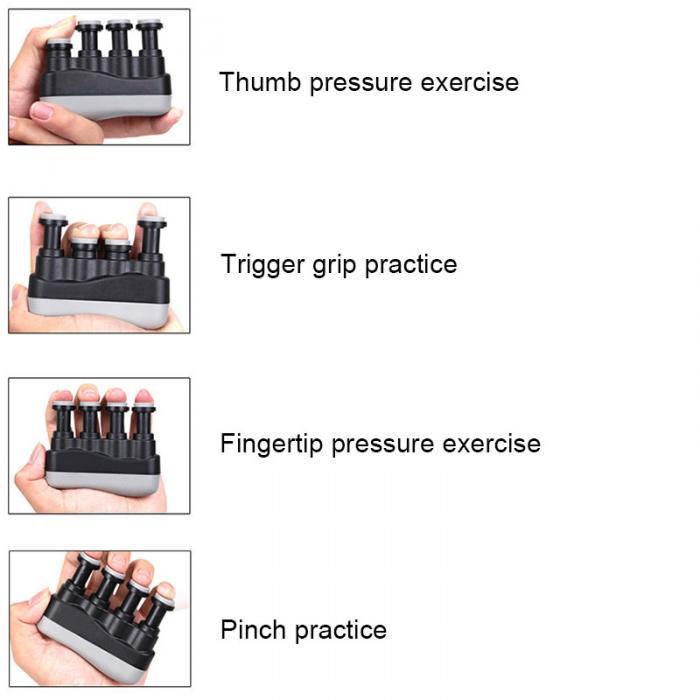 Thumb pressure exercise

Trigger grip practice

Fingertip pressure exercise

Pinch practice